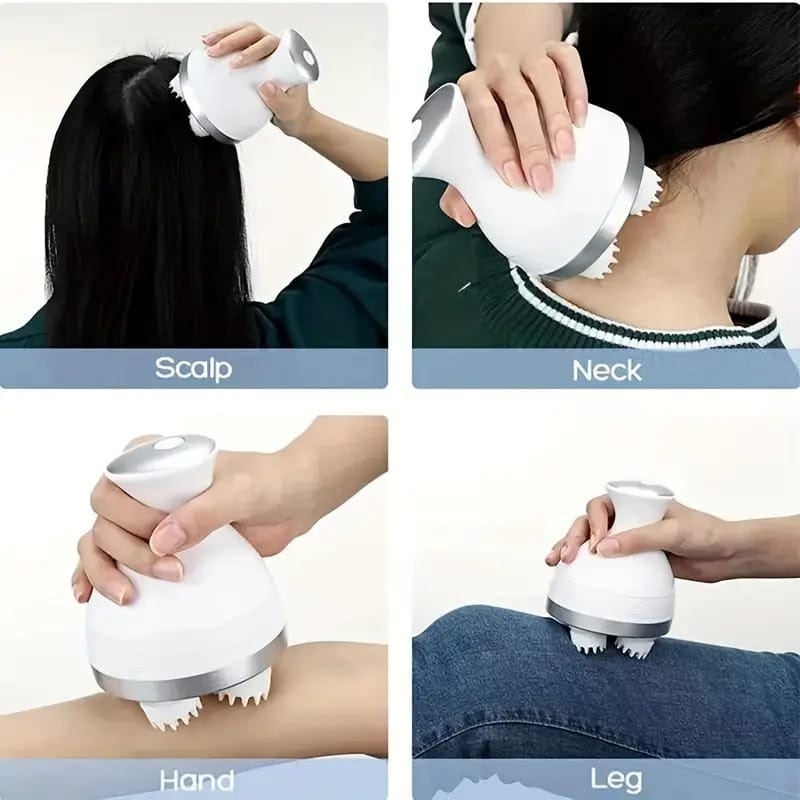 Scalp

Neck

Hand

Leg