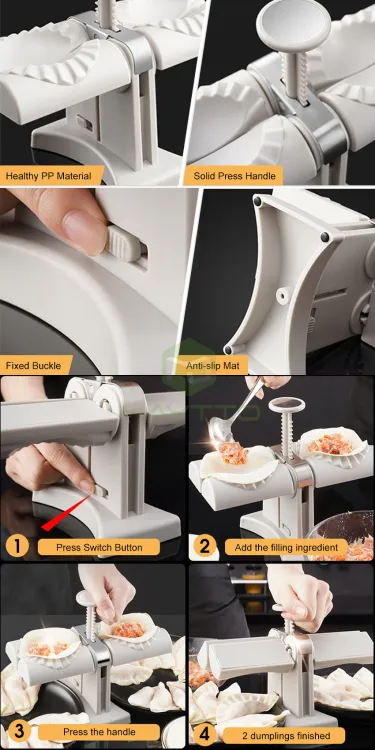 Healthy PP Material

Solid Press Handle

Fixed Buckle

Anti-slip Mat

1 Press Switch Button

2 Add the filling ingredient

3 Press the handle

4 2 dumplings finished