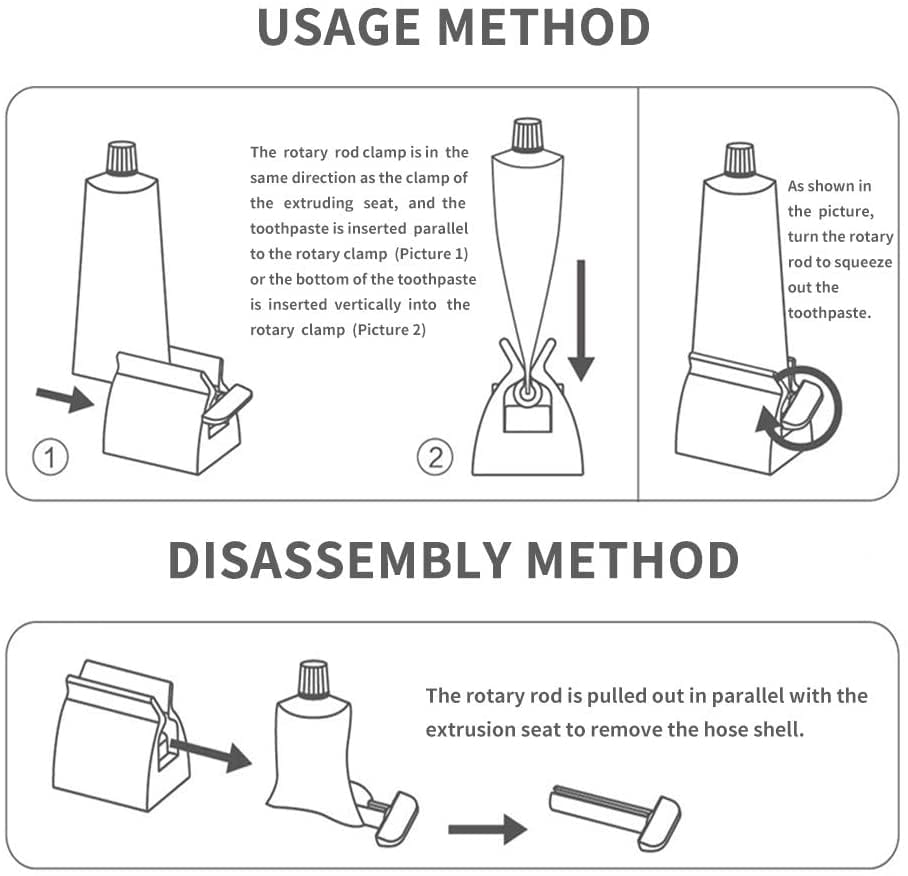 USAGE METHOD

The rotary rod clamp is in the same direction as the clamp of the extruding seat, and the toothpaste is inserted parallel to the rotary clamp (Picture 1) or the bottom of the toothpaste is inserted vertically into the rotary clamp (Picture 2)

①

②

As shown in the picture, turn the rotary rod to squeeze out the toothpaste.

DISASSEMBLY METHOD

The rotary rod is pulled out in parallel with the extrusion seat to remove the hose shell.