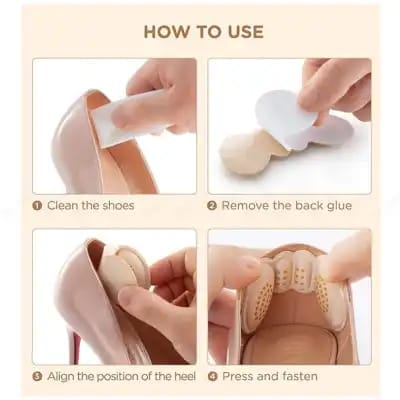 HOW TO USE

1 Clean the shoes

2 Remove the back glue

3 Align the position of the heel

4 Press and fasten